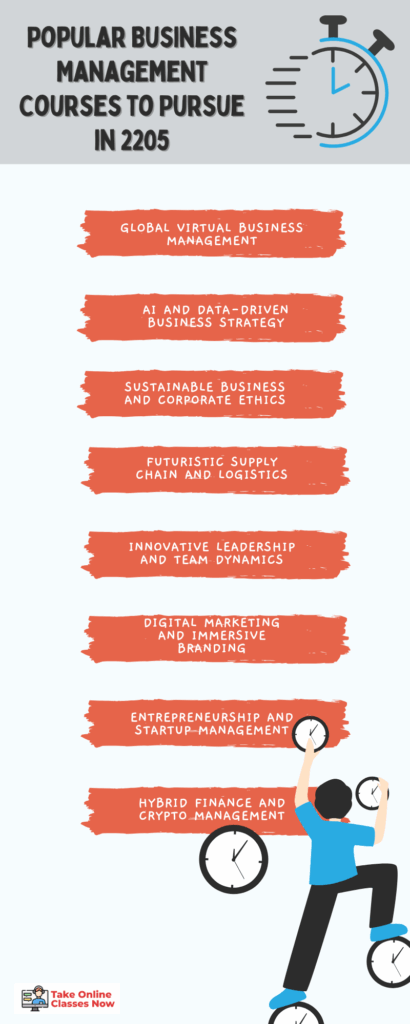 POPULAR BUSINESS MANAGEMENT COURSES TO PURSUE IN 2205

GLOBAL VIRTUAL BUSINESS MANAGEMENT

AI AND DATA-DRIVEN BUSINESS STRATEGY

SUSTAINABLE BUSINESS AND CORPORATE ETHICS

FUTURISTIC SUPPLY CHAIN AND LOGISTICS

INNOVATIVE LEADERSHIP AND TEAM DYNAMICS

DIGITAL MARKETING AND IMMERSIVE BRANDING

ENTREPRENEURSHIP AND STARTUP MANAGEMENT

HYBRID FINANCE AND CRYPTO MANAGEMENT

Take Online Classes Now